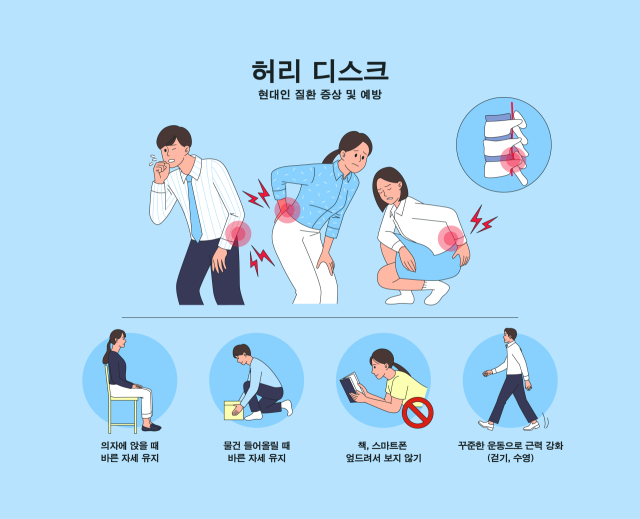 허리 디스크

현대인 질환 증상 및 예방

의자에 앉을 때
바른 자세 유지

물건 들어올릴 때
바른 자세 유지

책, 스마트폰
엎드려서 보지 않기

꾸준한 운동으로 근력 강화
(걷기, 수영)